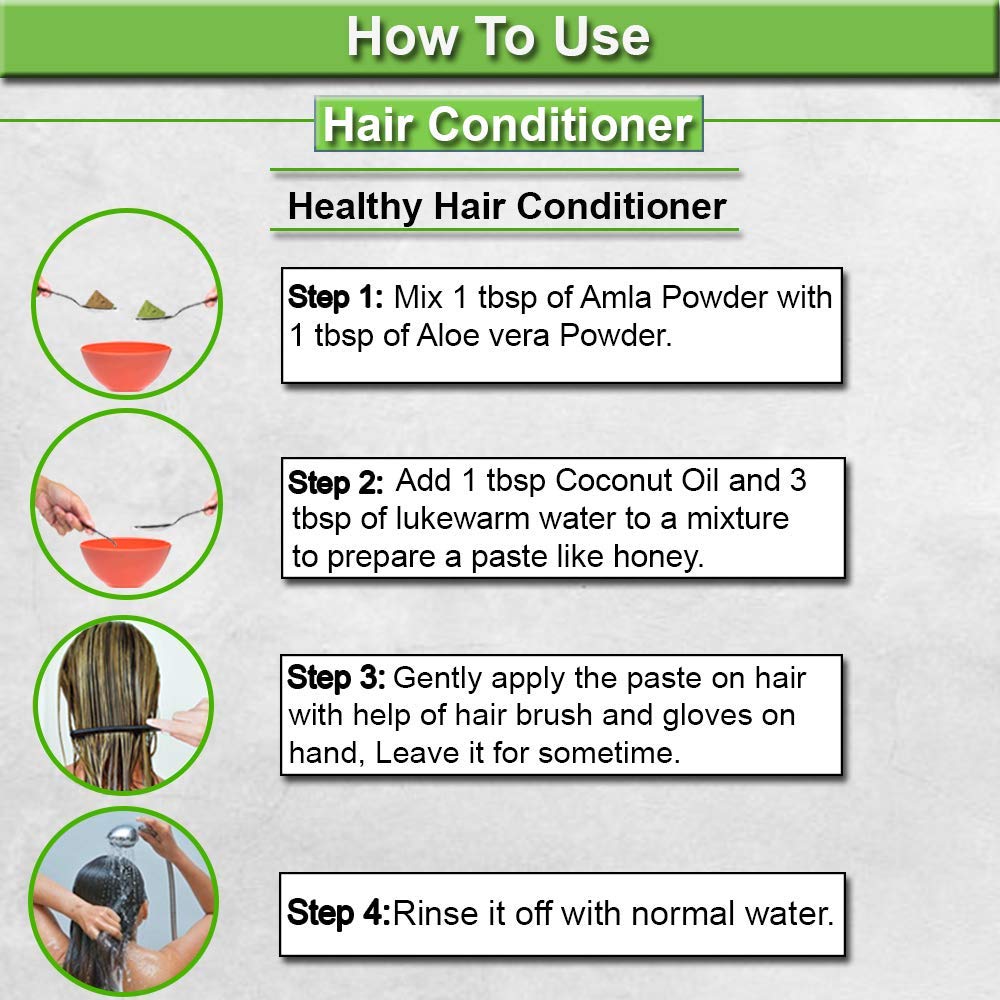 How To Use

Hair Conditioner

Healthy Hair Conditioner

Step 1: Mix 1 tbsp of Amla Powder with 1 tbsp of Aloe vera Powder.

Step 2: Add 1 tbsp Coconut Oil and 3 tbsp of lukewarm water to a mixture to prepare a paste like honey.

Step 3: Gently apply the paste on hair with help of hair brush and gloves on hand, Leave it for sometime.

Step 4:Rinse it off with normal water.