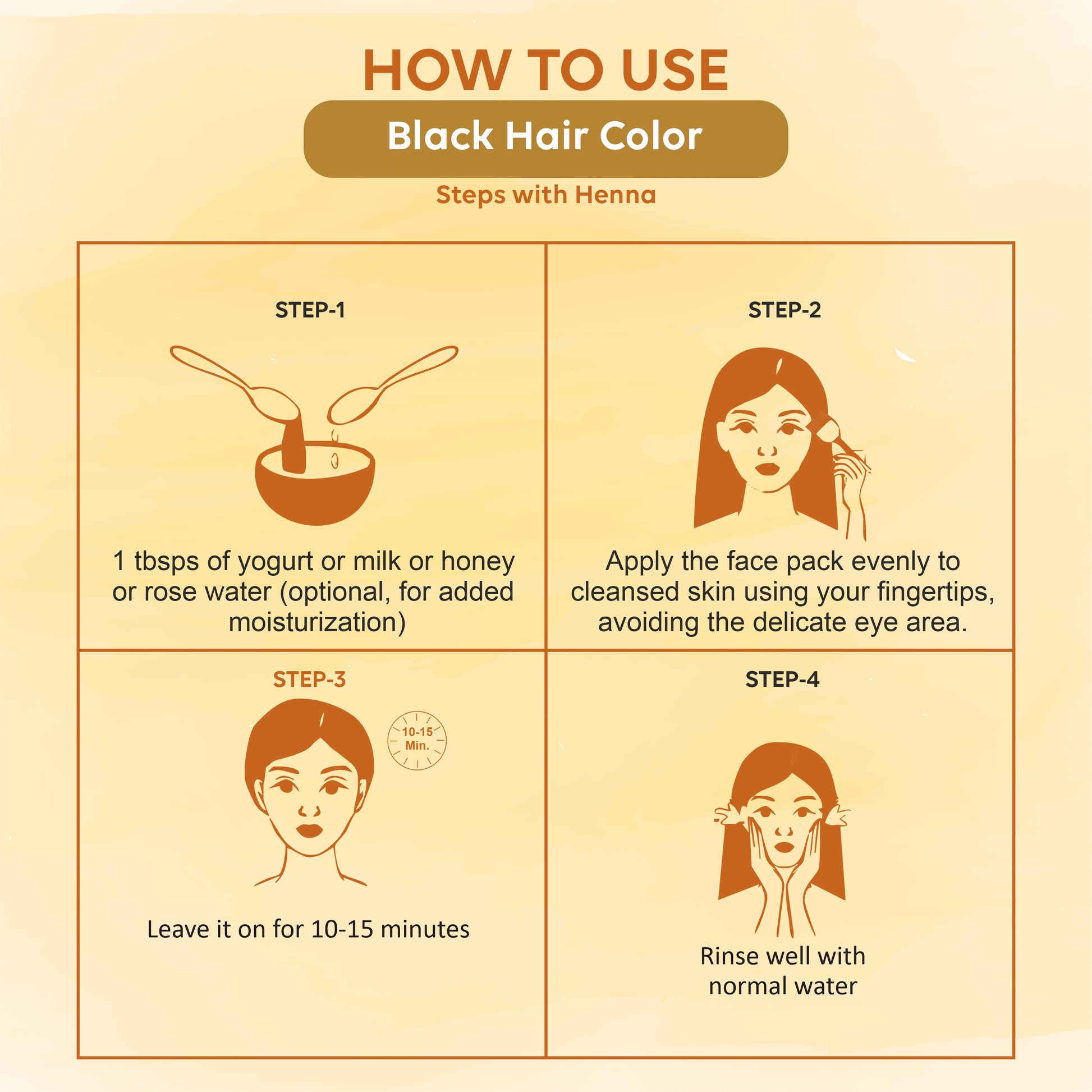 HOW TO USE

Black Hair Color

Steps with Henna

STEP-1

1 tbsps of yogurt or milk or honey or rose water (optional, for added moisturization)

STEP-2

Apply the face pack evenly to cleansed skin using your fingertips, avoiding the delicate eye area.

STEP-3

10-15 Min.

Leave it on for 10-15 minutes

STEP-4

Rinse well with normal water