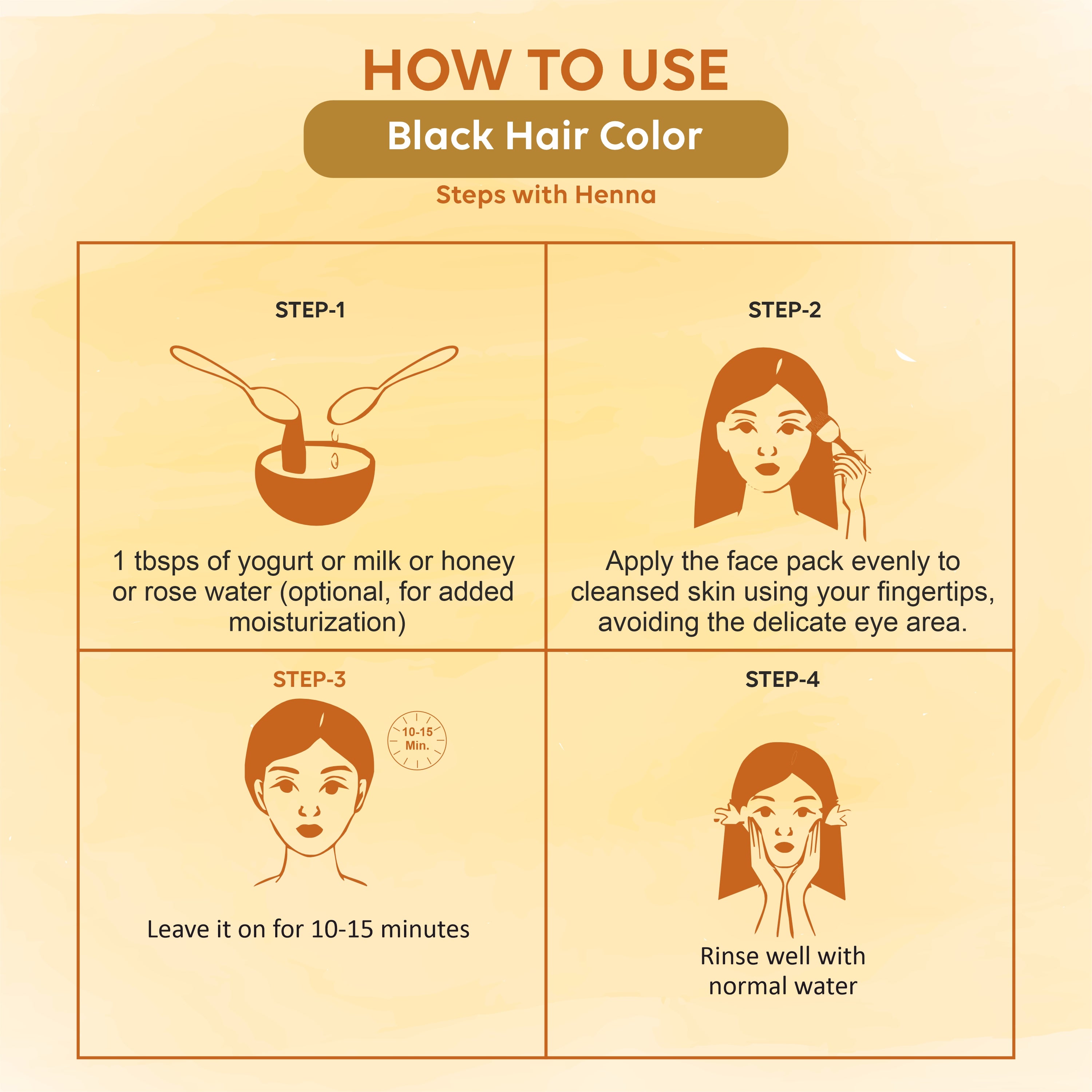 HOW TO USE

Black Hair Color

Steps with Henna

STEP-1

1 tbsps of yogurt or milk or honey or rose water (optional, for added moisturization)

STEP-2

Apply the face pack evenly to cleansed skin using your fingertips, avoiding the delicate eye area.

STEP-3

10-15 Min.

Leave it on for 10-15 minutes

STEP-4

Rinse well with normal water